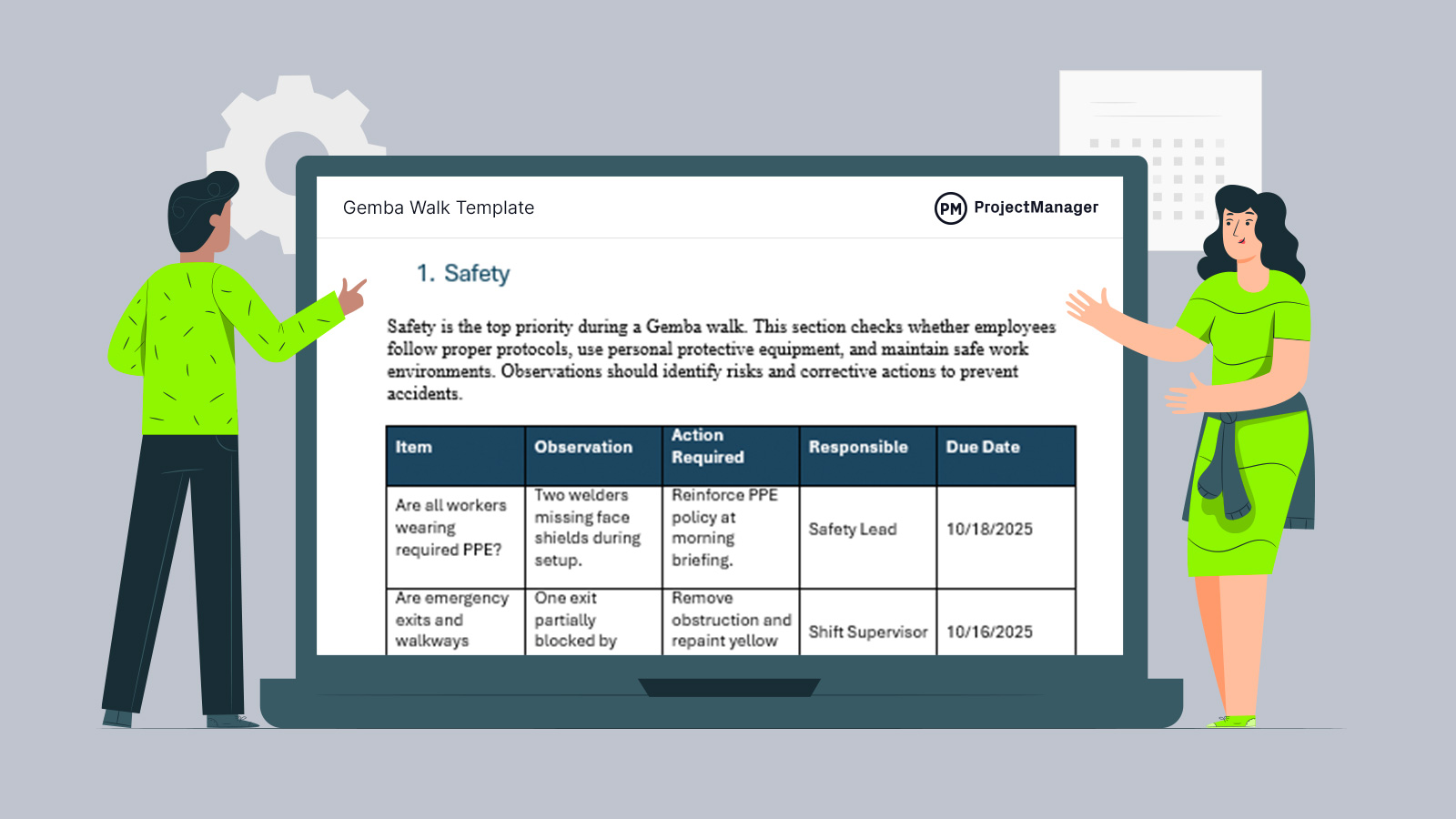 Gemba Walk Template

PM ProjectManager

1. Safety

Safety is the top priority during a Gemba walk. This section checks whether employees follow proper protocols, use personal protective equipment, and maintain safe work environments. Observations should identify risks and corrective actions to prevent accidents.

| Item | Observation | Action Required | Responsible | Due Date |
|---|---|---|---|---|
| Are all workers wearing required PPE? | Two welders missing face shields during setup. | Reinforce PPE policy at morning briefing. | Safety Lead | 10/18/2025 |
| Are emergency exits and walkways | One exit partially blocked by | Remove obstruction and repaint yellow | Shift Supervisor | 10/16/2025 |